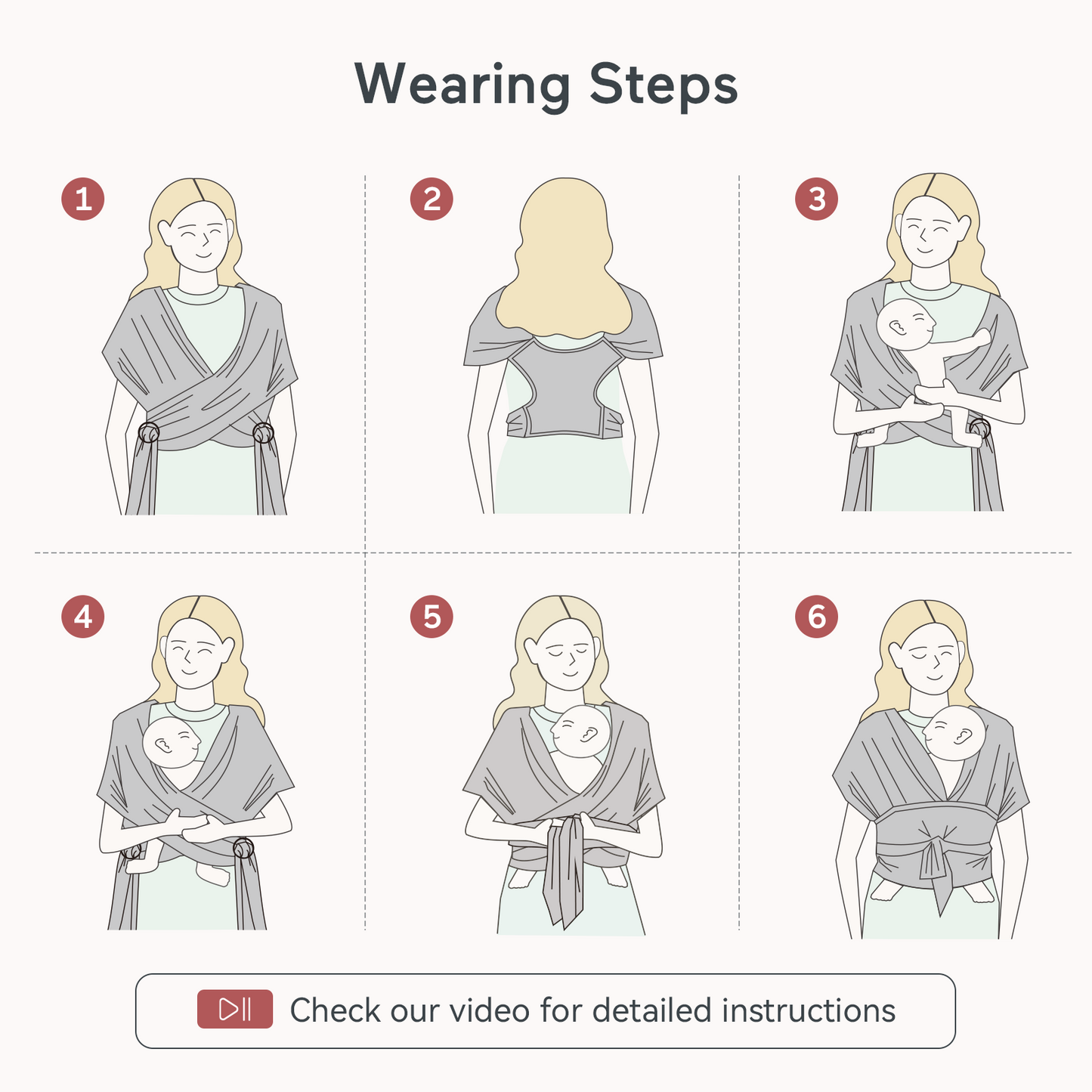 Wearing Steps

1

2

3

4

5

6

Check our video for detailed instructions